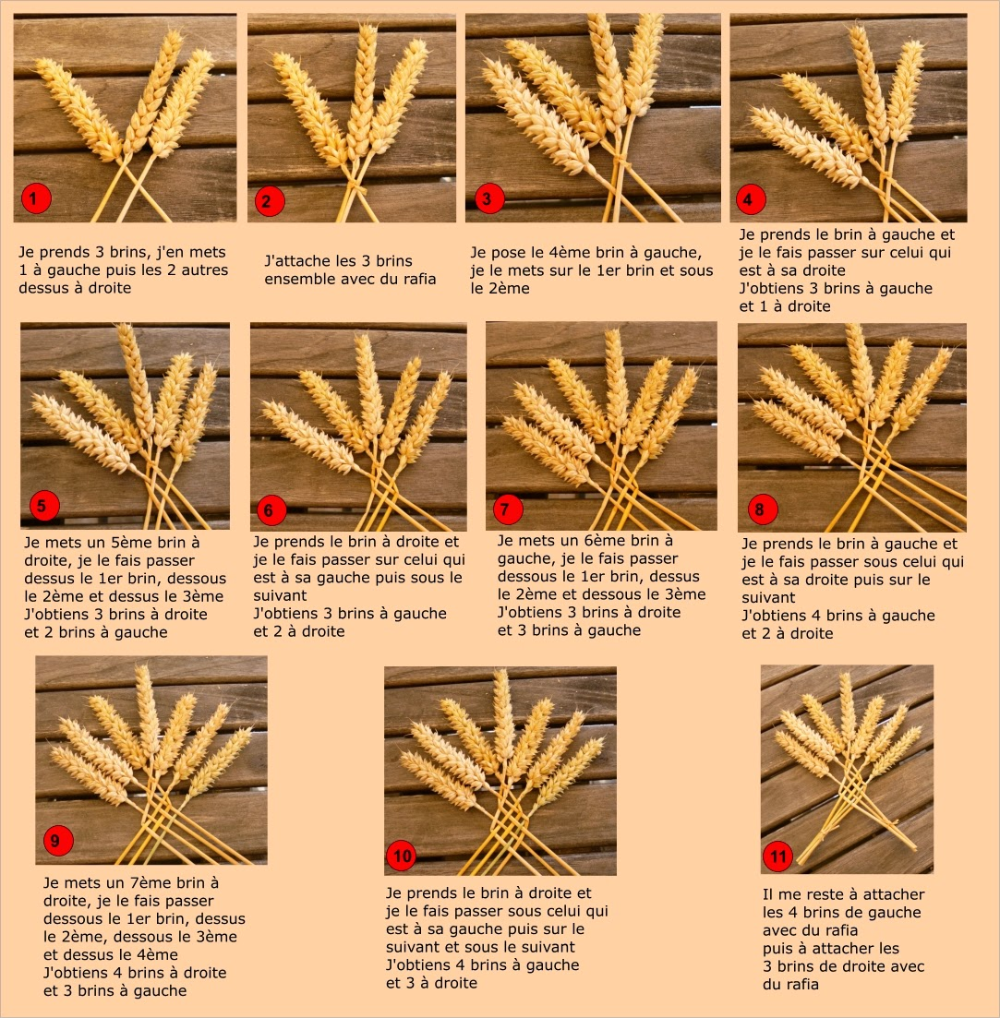 1

Je prends 3 brins, j'en mets 1 à gauche puis les 2 autres dessus à droite

2

J'attache les 3 brins ensemble avec du rafia

3

Je pose le 4ème brin à gauche, je le mets sur le 1er brin et sous le 2ème

4

Je prends le brin à gauche et je le fais passer sur celui qui est à sa droite
J'obtiens 3 brins à gauche et 1 à droite

5

Je mets un 5ème brin à droite, je le fais passer dessus le 1er brin, dessous le 2ème et dessus le 3ème
J'obtiens 3 brins à droite et 2 brins à gauche

6

Je prends le brin à droite et je le fais passer sur celui qui est à sa gauche puis sous le suivant
J'obtiens 3 brins à gauche et 2 à droite

7

Je mets un 6ème brin à gauche, je le fais passer dessous le 1er brin, dessus le 2ème et dessous le 3ème
J'obtiens 3 brins à droite et 3 brins à gauche

8

Je prends le brin à gauche et je le fais passer sous celui qui est à sa droite puis sur le suivant
J'obtiens 4 brins à gauche et 2 à droite

9

Je mets un 7ème brin à droite, je le fais passer dessous le 1er brin, dessus le 2ème, dessous le 3ème et dessus le 4ème
J'obtiens 4 brins à droite et 3 brins à gauche

10

Je prends le brin à droite et je le fais passer sous celui qui est à sa gauche puis sur le suivant et sous le suivant
J'obtiens 4 brins à gauche et 3 à droite

11

Il me reste à attacher les 4 brins de gauche avec du rafia puis à attacher les 3 brins de droite avec du rafia